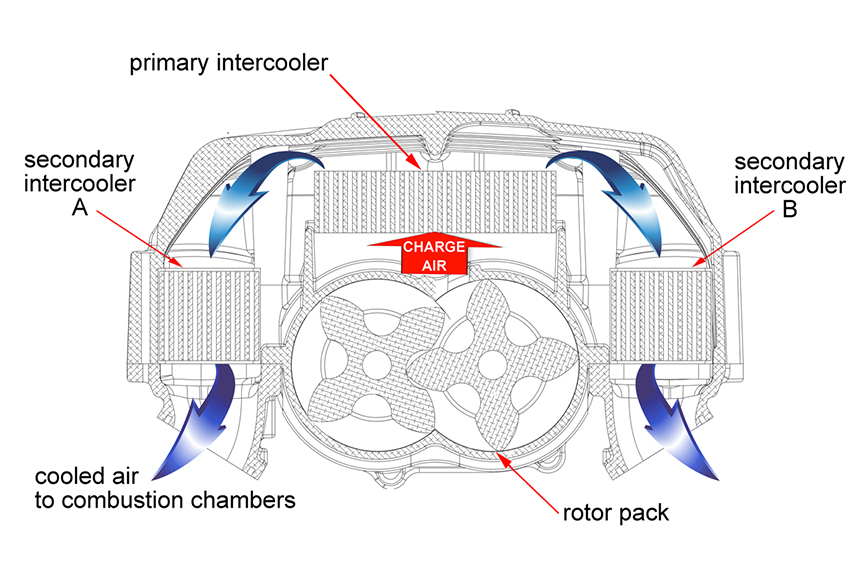 primary intercooler

secondary intercooler A

secondary intercooler B

CHARGE AIR

cooled air to combustion chambers

rotor pack