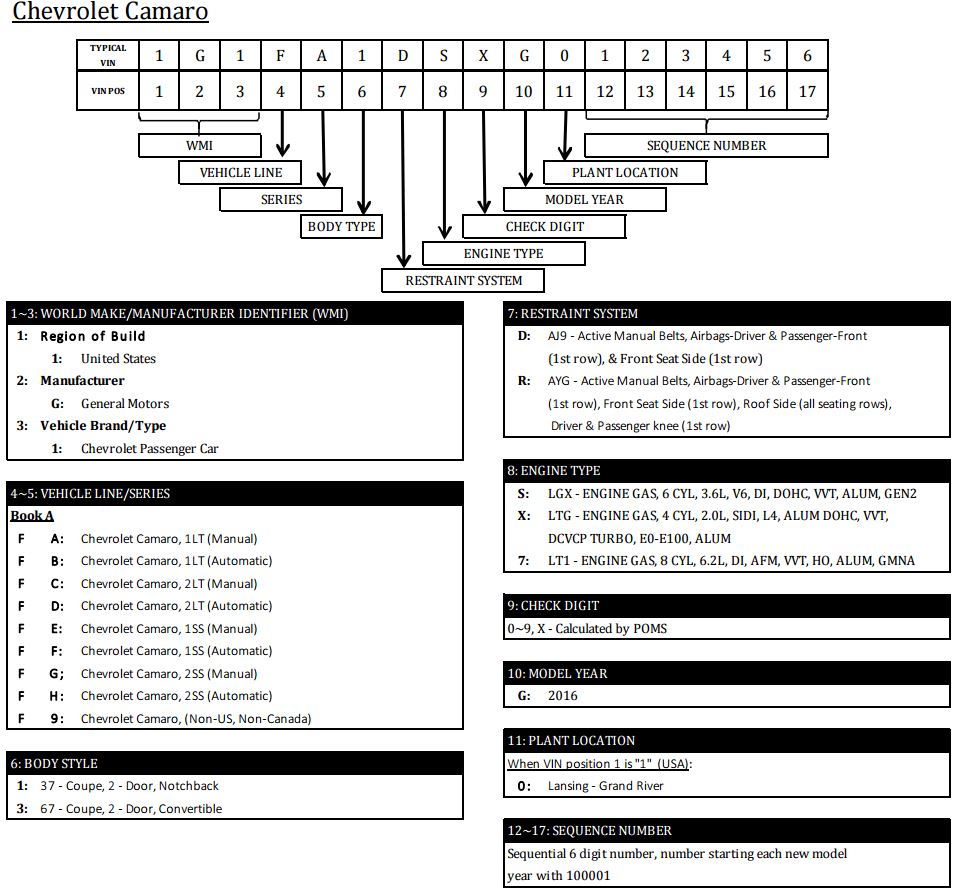 Chevrolet Camaro

| TYPICAL VIN | 1 | G | 1 | F | A | 1 | D | S | X | G | 0 | 1 | 2 | 3 | 4 | 5 | 6 |
|---|---|---|---|---|---|---|---|---|---|---|---|---|---|---|---|---|---|
| VIN POS | 1 | 2 | 3 | 4 | 5 | 6 | 7 | 8 | 9 | 10 | 11 | 12 | 13 | 14 | 15 | 16 | 17 |

WMI
VEHICLE LINE
SERIES
BODY TYPE
RESTRAINT SYSTEM
ENGINE TYPE
CHECK DIGIT
MODEL YEAR
PLANT LOCATION
SEQUENCE NUMBER

1~3: WORLD MAKE/MANUFACTURER IDENTIFIER (WMI)
1: Region of Build
1: United States
2: Manufacturer
G: General Motors
3: Vehicle Brand/Type
1: Chevrolet Passenger Car

4~5: VEHICLE LINE/SERIES
Book A
F A: Chevrolet Camaro, 1LT (Manual)
F B: Chevrolet Camaro, 1LT (Automatic)
F C: Chevrolet Camaro, 2LT (Manual)
F D: Chevrolet Camaro, 2LT (Automatic)
F E: Chevrolet Camaro, 1SS (Manual)
F F: Chevrolet Camaro, 1SS (Automatic)
F G; Chevrolet Camaro, 2SS (Manual)
F H: Chevrolet Camaro, 2SS (Automatic)
F 9: Chevrolet Camaro, (Non-US, Non-Canada)

6: BODY STYLE
1: 37 - Coupe, 2 - Door, Notchback
3: 67 - Coupe, 2 - Door, Convertible

7: RESTRAINT SYSTEM
D: AJ9 - Active Manual Belts, Airbags-Driver & Passenger-Front (1st row), & Front Seat Side (1st row)
R: AYG - Active Manual Belts, Airbags-Driver & Passenger-Front (1st row), Front Seat Side (1st row), Roof Side (all seating rows), Driver & Passenger knee (1st row)

8: ENGINE TYPE
S: LGX - ENGINE GAS, 6 CYL, 3.6L, V6, DI, DOHC, VVT, ALUM, GEN2
X: LTG - ENGINE GAS, 4 CYL, 2.0L, SIDI, L4, ALUM DOHC, VVT, DCVCP TURBO, E0-E100, ALUM
7: LT1 - ENGINE GAS, 8 CYL, 6.2L, DI, AFM, VVT, HO, ALUM, GMNA

9: CHECK DIGIT
0~9, X - Calculated by POMS

10: MODEL YEAR
G: 2016

11: PLANT LOCATION
When VIN position 1 is "1" (USA):
0: Lansing - Grand River

12~17: SEQUENCE NUMBER
Sequential 6 digit number, number starting each new model year with 100001