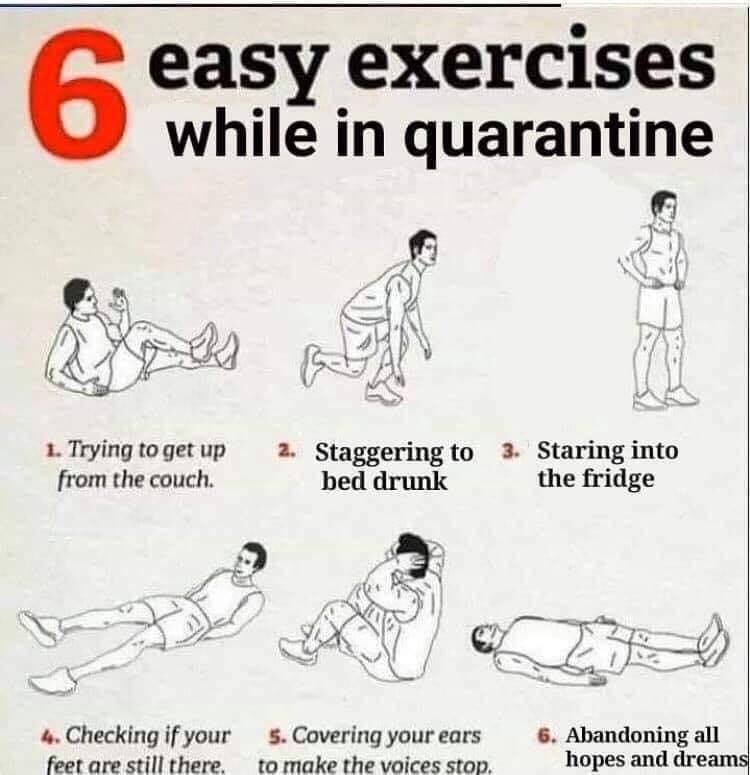 6 easy exercises while in quarantine

1. Trying to get up from the couch.

2. Staggering to bed drunk

3. Staring into the fridge

4. Checking if your feet are still there.

5. Covering your ears to make the voices stop.

6. Abandoning all hopes and dreams