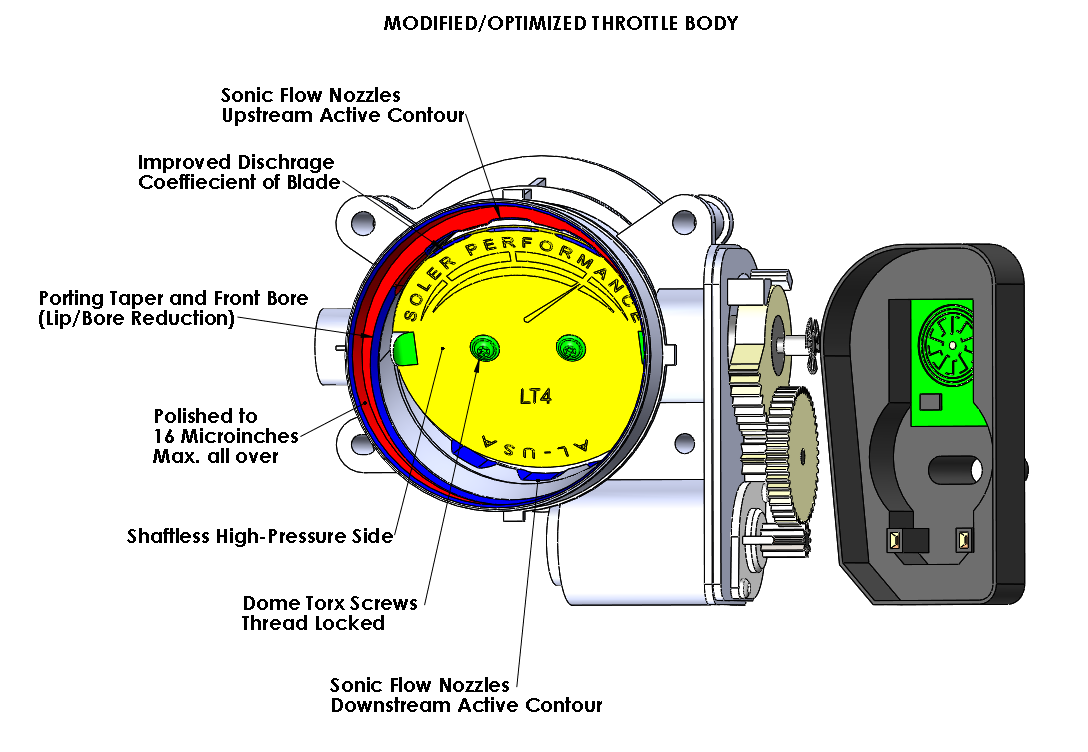 MODIFIED/OPTIMIZED THROTTLE BODY

Sonic Flow Nozzles
Upstream Active Contour

Improved Dischrage
Coeffiecient of Blade

Porting Taper and Front Bore
(Lip/Bore Reduction)

Polished to
16 Microinches
Max. all over

Shaftless High-Pressure Side

Dome Torx Screws
Thread Locked

Sonic Flow Nozzles
Downstream Active Contour

SOLER PERFORMANCE

LT4

AL-USA